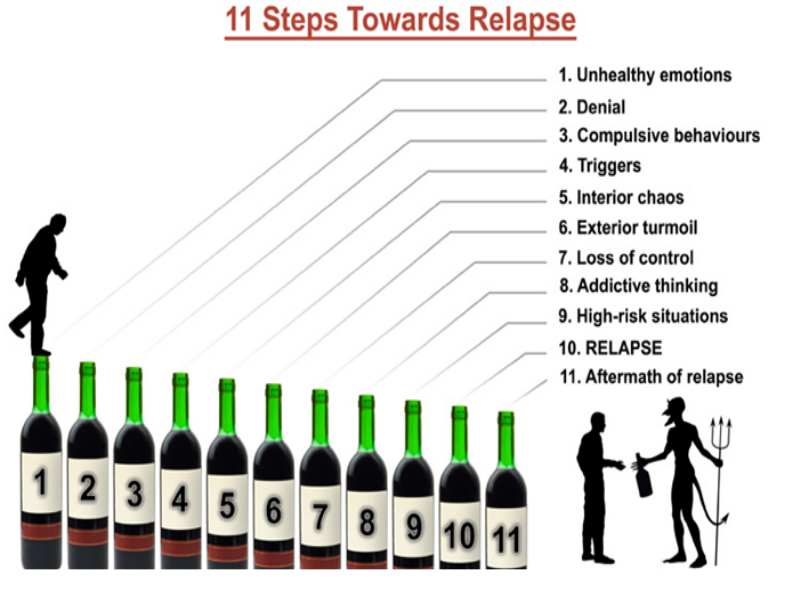 11 Steps Towards Relapse

1. Unhealthy emotions
2. Denial
3. Compulsive behaviours
4. Triggers
5. Interior chaos
6. Exterior turmoil
7. Loss of control
8. Addictive thinking
9. High-risk situations
10. RELAPSE
11. Aftermath of relapse

1 2 3 4 5 6 7 8 9 10 11